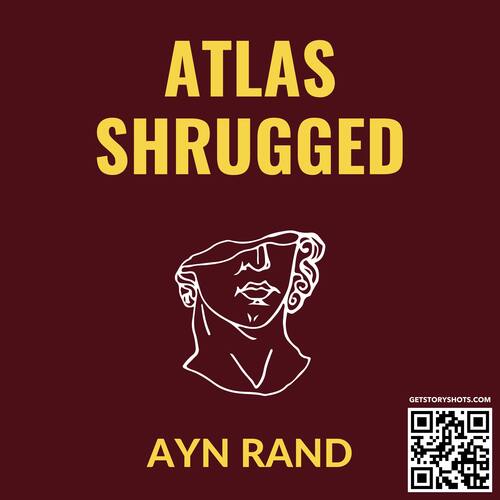 ATLAS SHRUGGED

AYN RAND

GETSTORYSHOTS.COM