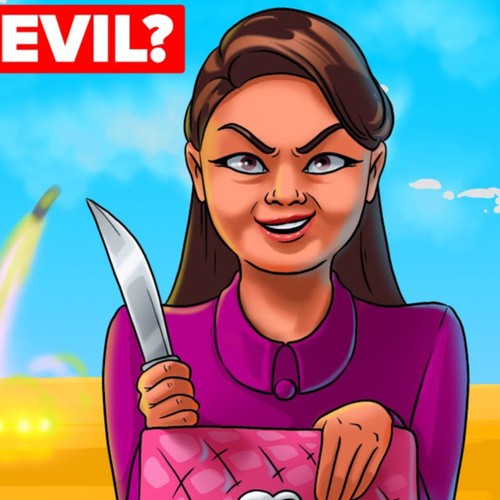 EVIL?