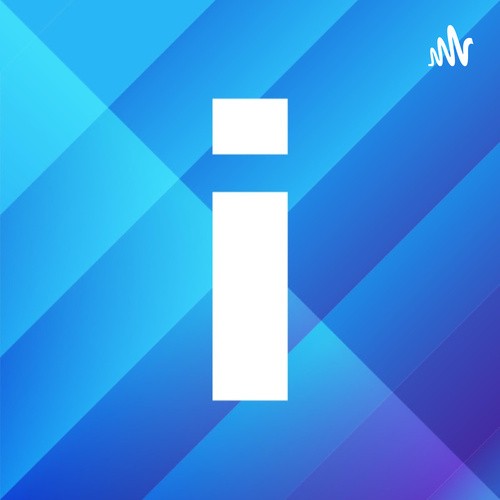 i