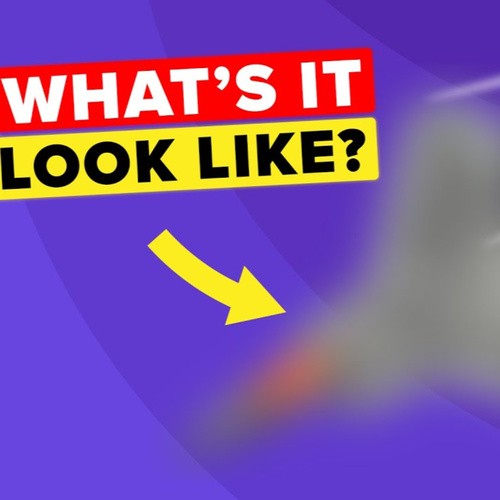 WHAT'S IT
LOOK LIKE?