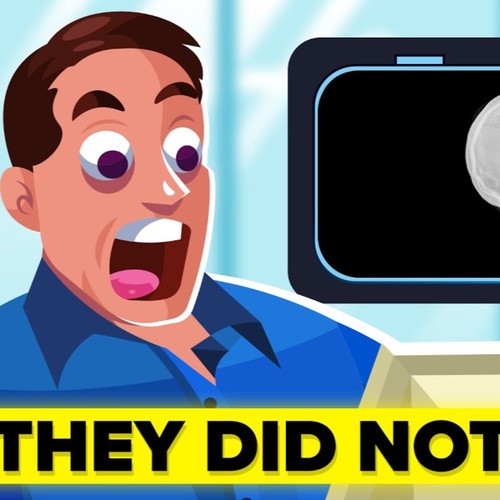 THEY DID NOT