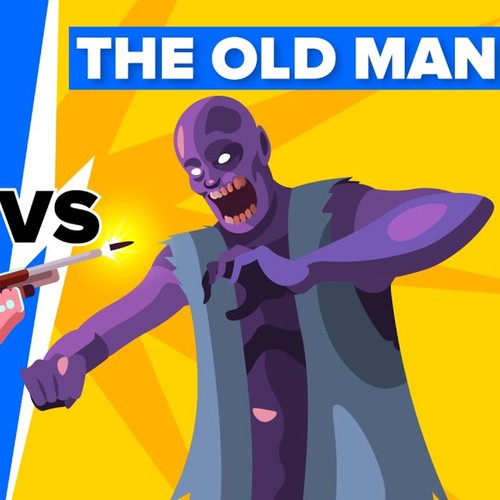 THE OLD MAN

VS