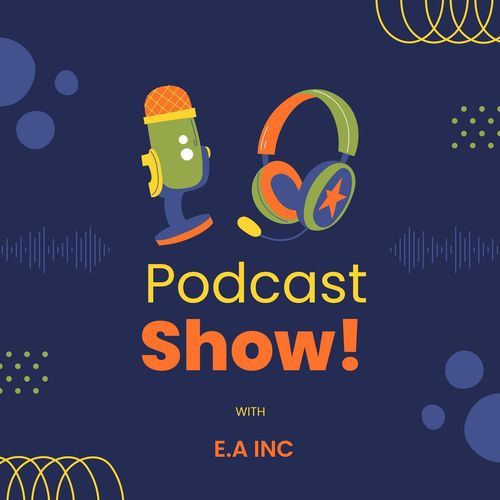 Podcast
Show!

WITH

E.A INC