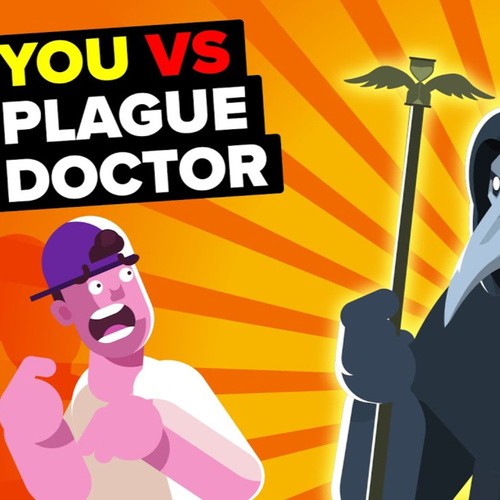 YOU VS
PLAGUE
DOCTOR