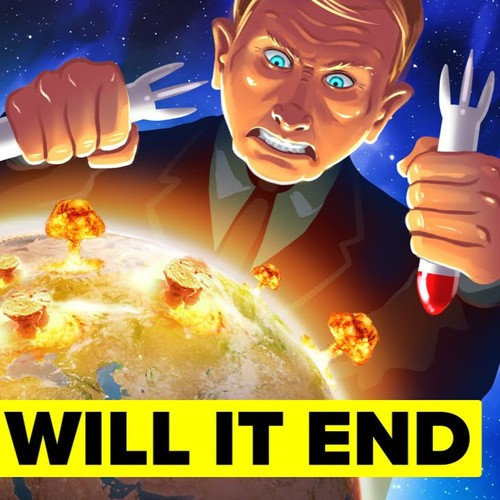 WILL IT END