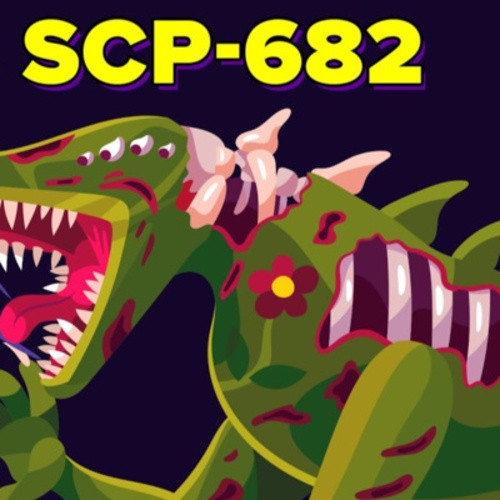 SCP-682