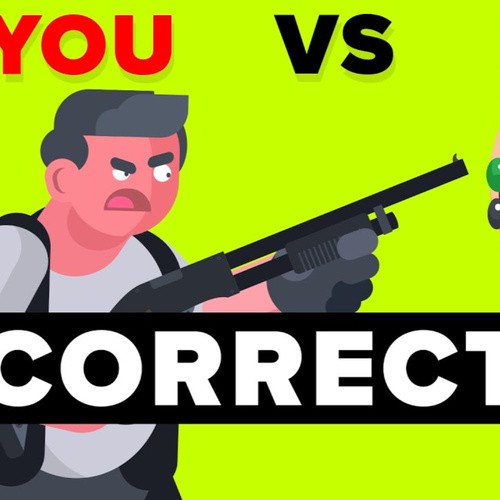 YOU VS

CORRECT